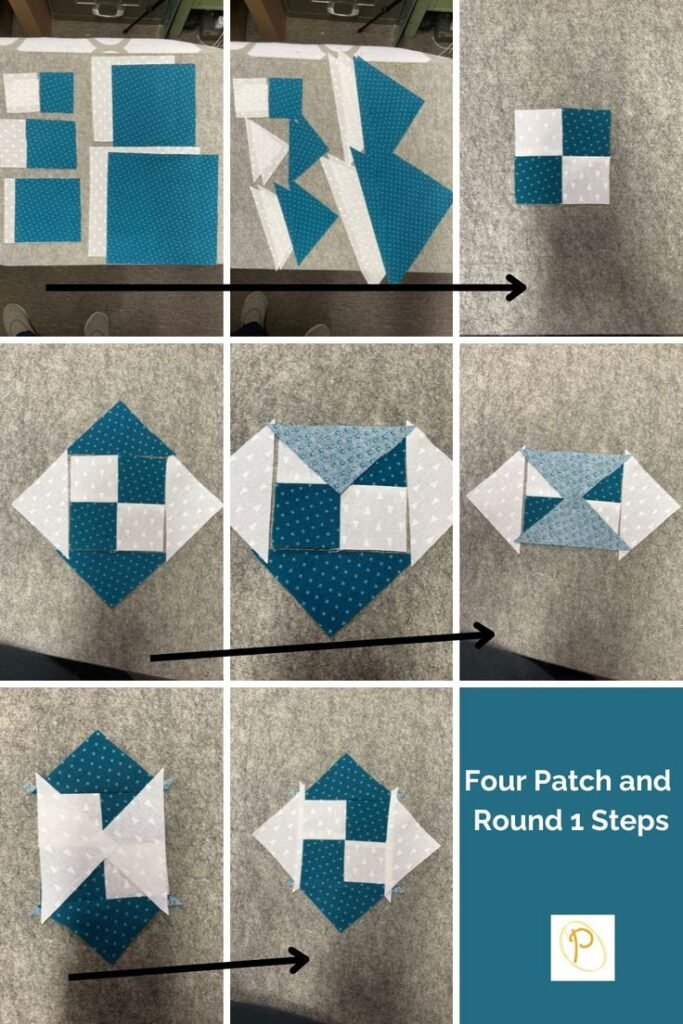 Four Patch and Round 1 Steps

P