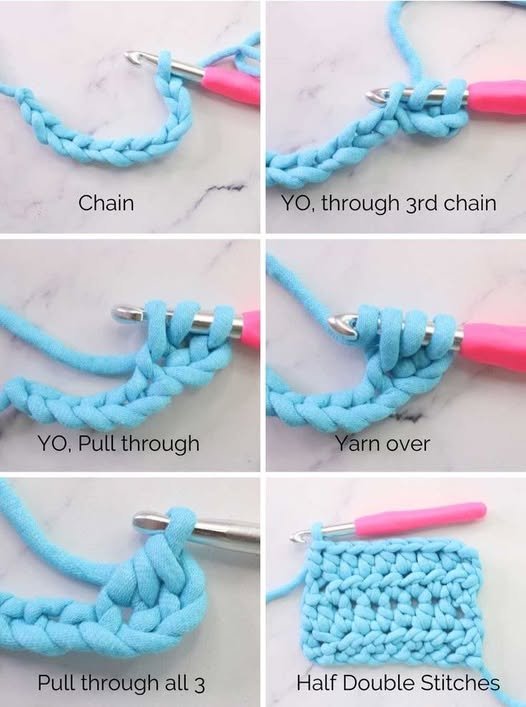 Chain

YO, through 3rd chain

YO, Pull through

Yarn over

Pull through all 3

Half Double Stitches