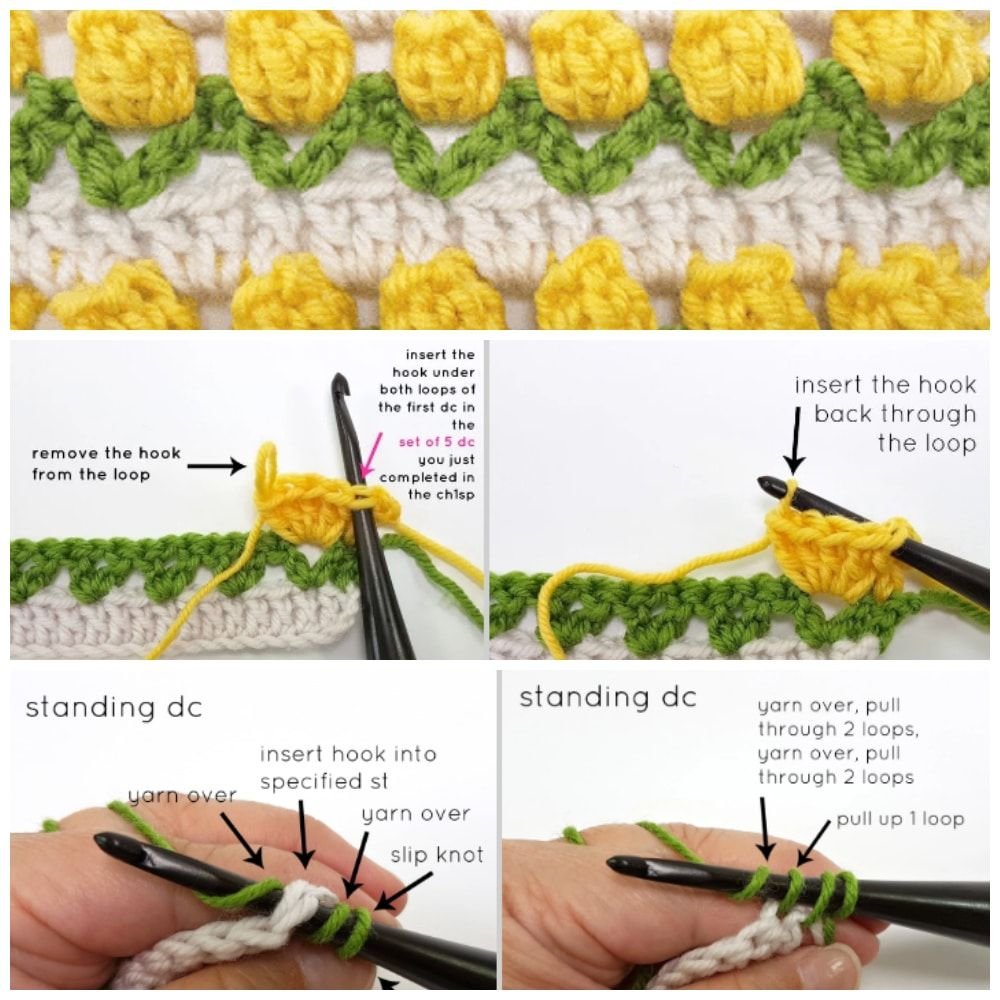 remove the hook from the loop

insert the hook under both loops of the first dc in the set of 5 dc you just completed in the ch1sp

insert the hook back through the loop

standing dc

yarn over

insert hook into specified st

yarn over

slip knot

standing dc

yarn over, pull through 2 loops, yarn over, pull through 2 loops

pull up 1 loop